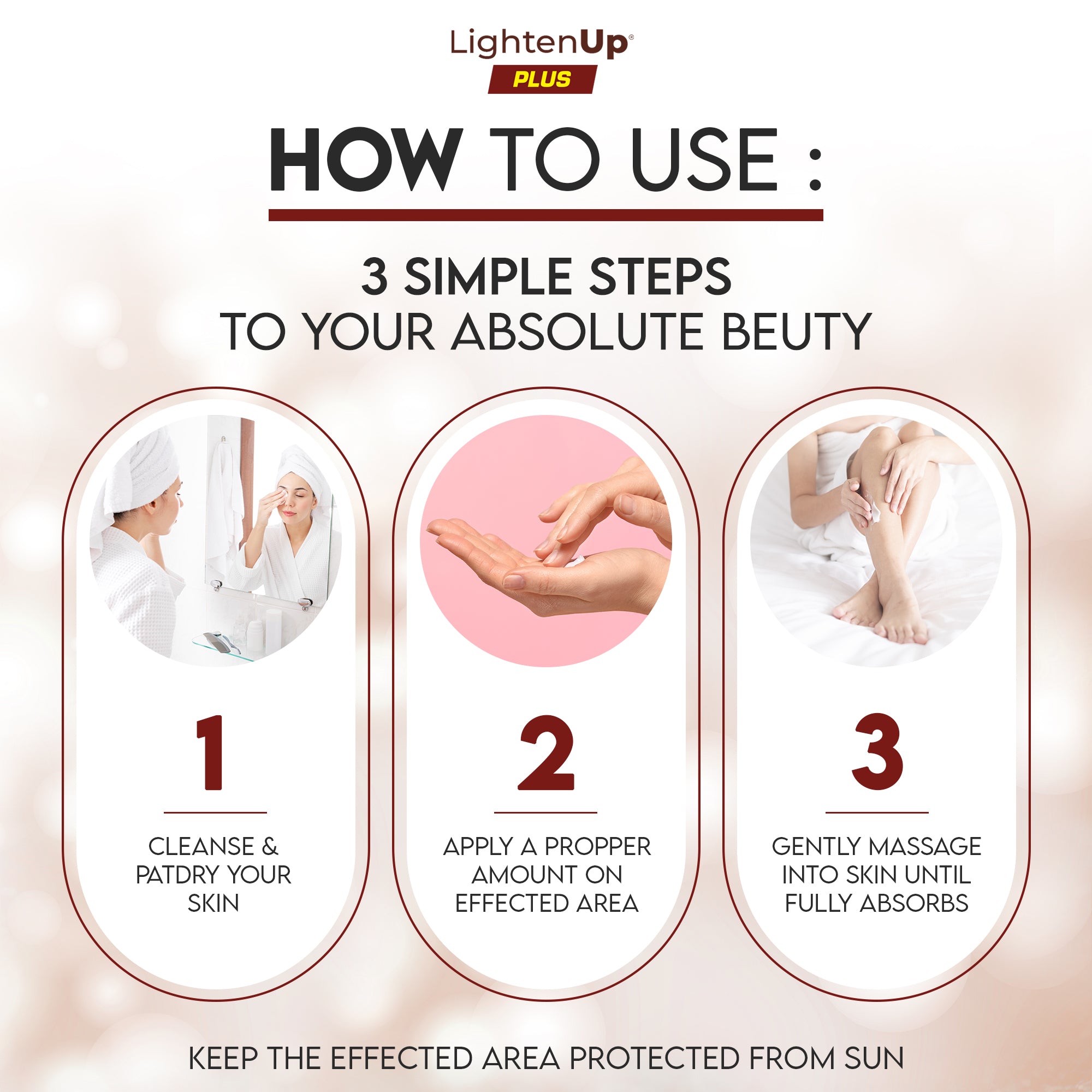 LightenUp®
PLUS

HOW TO USE :

3 SIMPLE STEPS
TO YOUR ABSOLUTE BEUTY

1

CLEANSE & PATDRY YOUR SKIN

2

APPLY A PROPPER AMOUNT ON EFFECTED AREA

3

GENTLY MASSAGE INTO SKIN UNTIL FULLY ABSORBS

KEEP THE EFFECTED AREA PROTECTED FROM SUN