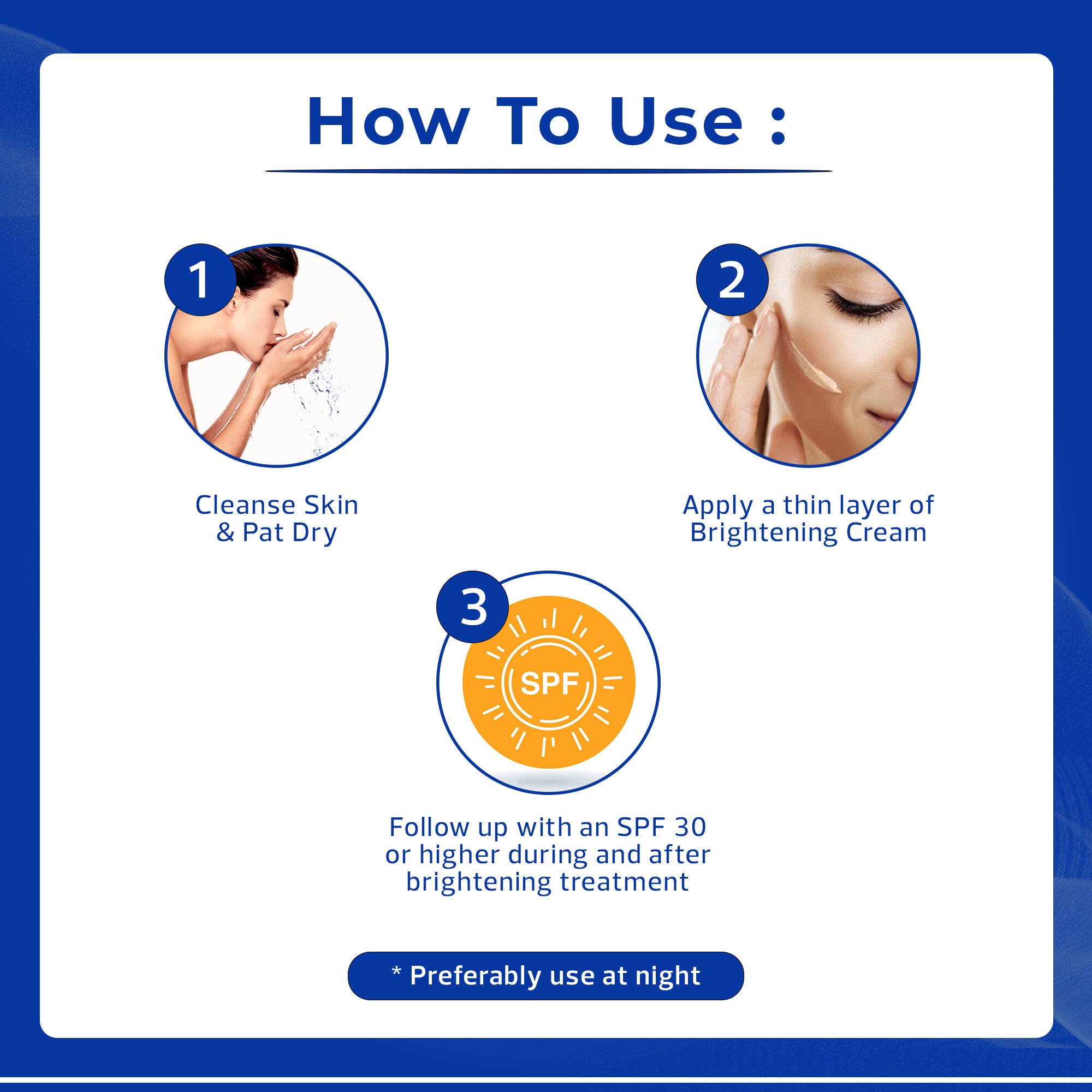 How To Use :

1

Cleanse Skin & Pat Dry

2

Apply a thin layer of Brightening Cream

3

SPF

Follow up with an SPF 30 or higher during and after brightening treatment

* Preferably use at night