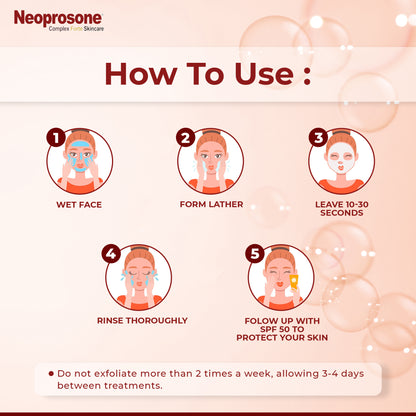 Neoprosone
Complex Forte Skincare

How To Use :

1
WET FACE

2
FORM LATHER

3
LEAVE 10-30 SECONDS

4
RINSE THOROUGHLY

5
FOLOW UP WITH SPF 50 TO PROTECT YOUR SKIN

• Do not exfoliate more than 2 times a week, allowing 3-4 days between treatments.