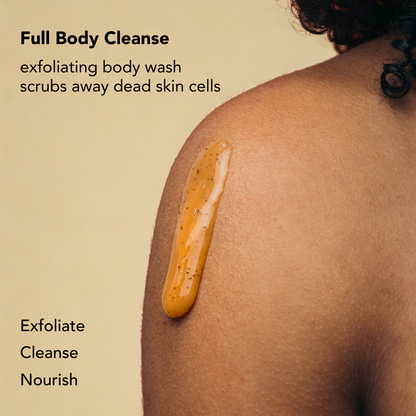 Full Body Cleanse

exfoliating body wash scrubs away dead skin cells

Exfoliate

Cleanse

Nourish